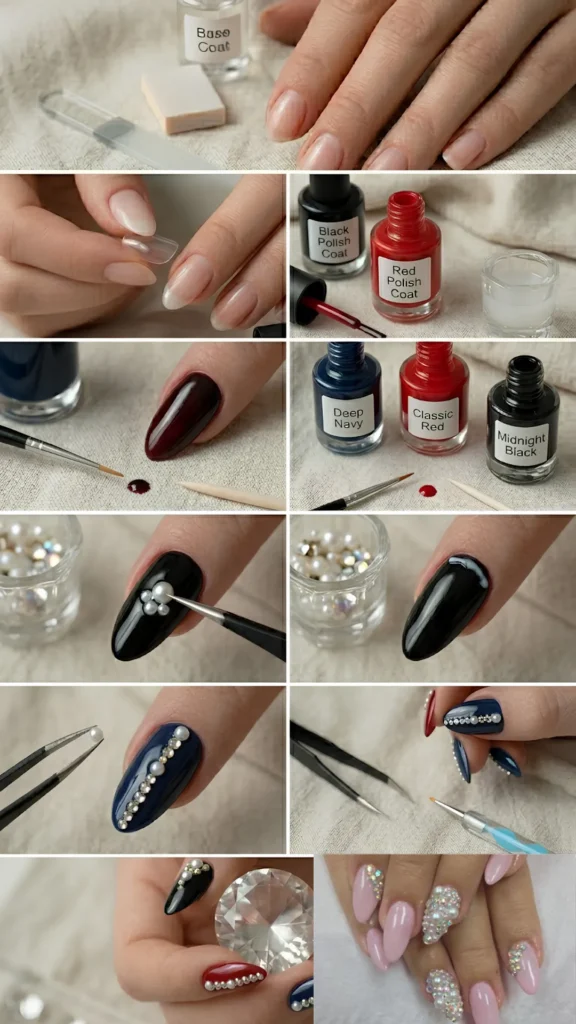 Base Coat

Black Polish Coat

Red Polish Coat

Deep Navy

Classic Red

Midnight Black